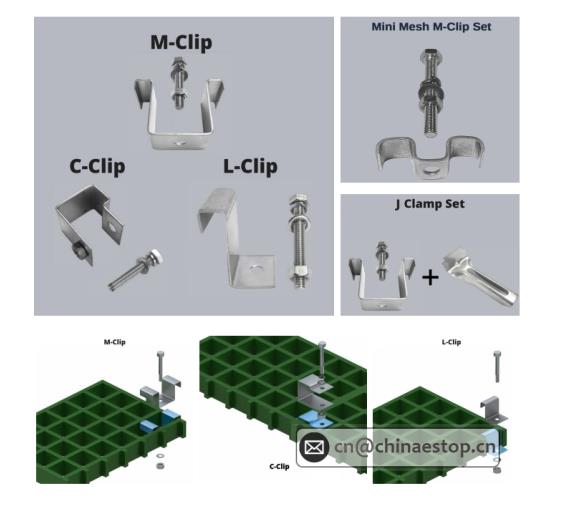 M-Clip

C-Clip

L-Clip

Mini Mesh M-Clip Set

J Clamp Set

+

M-Clip

C-Clip

L-Clip

cn@chinaestop.cn